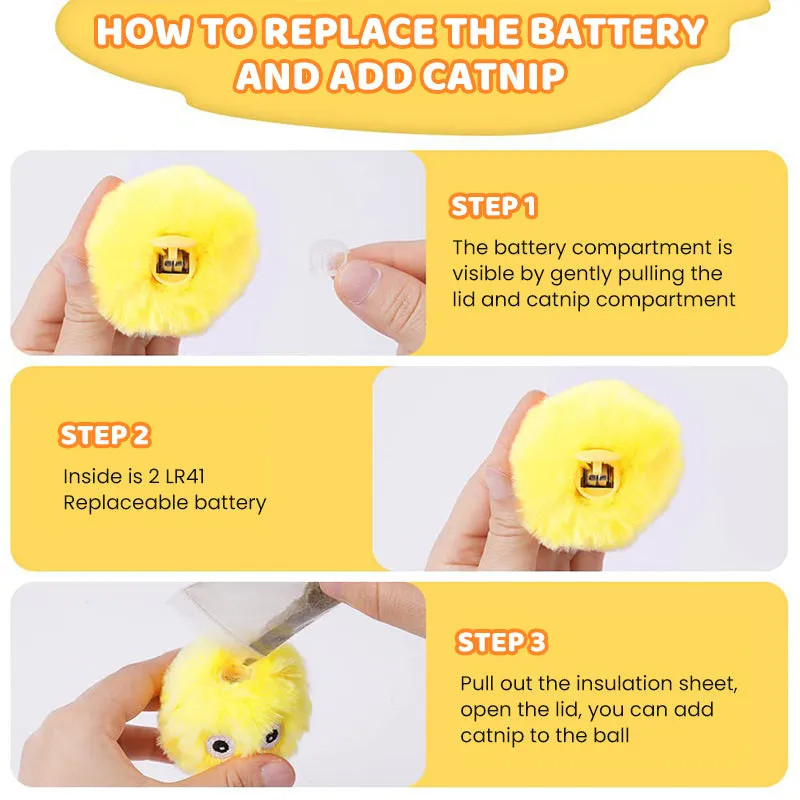 HOW TO REPLACE THE BATTERY AND ADD CATNIP

STEP 1

The battery compartment is visible by gently pulling the lid and catnip compartment

STEP 2

Inside is 2 LR41 Replaceable battery

STEP 3

Pull out the insulation sheet, open the lid, you can add catnip to the ball